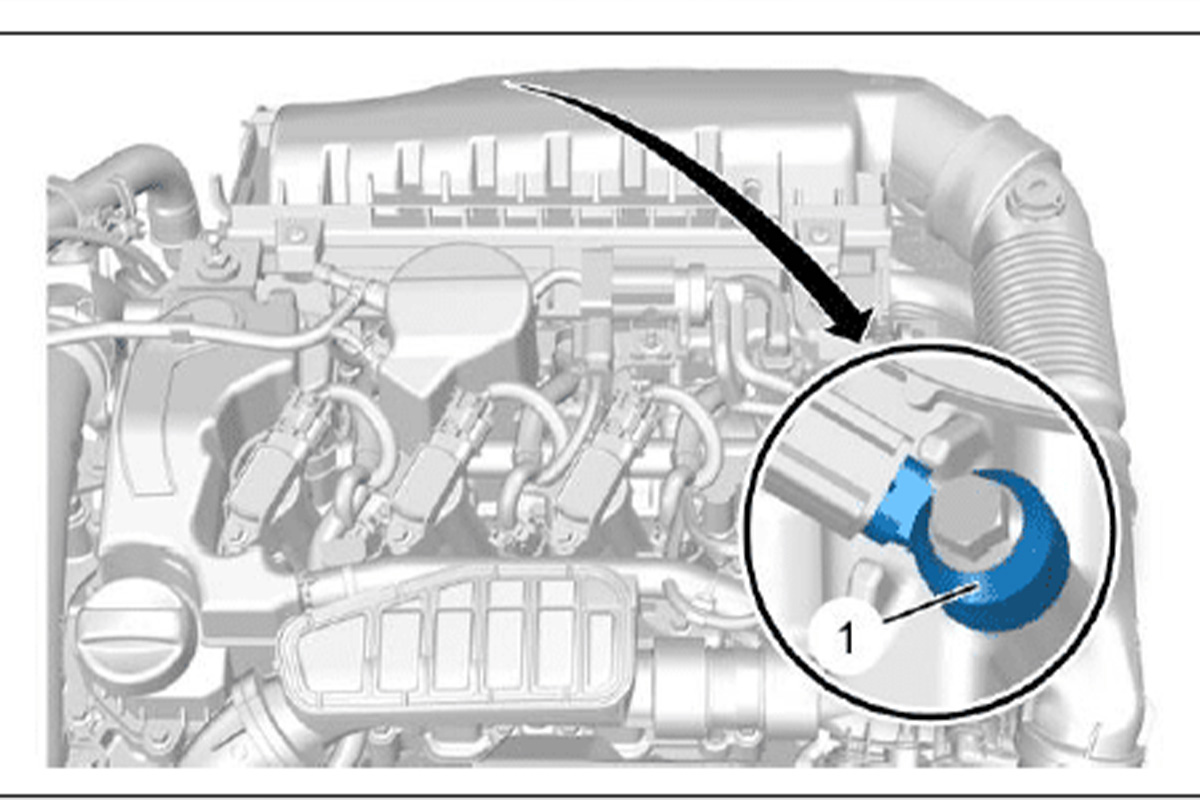 1